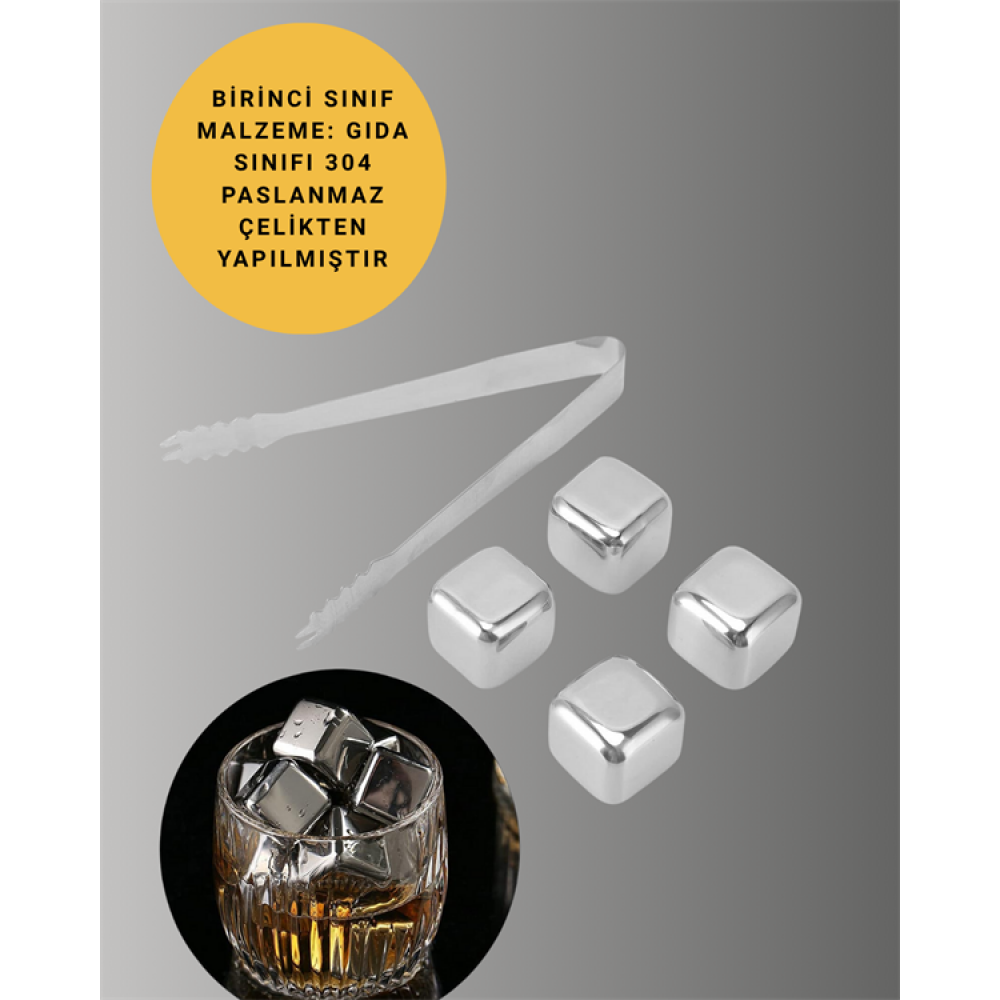 BİRİNCİ SINIF MALZEME: GIDA SINIFI 304 PASLANMAZ ÇELİKTEN YAPILMIŞTIR