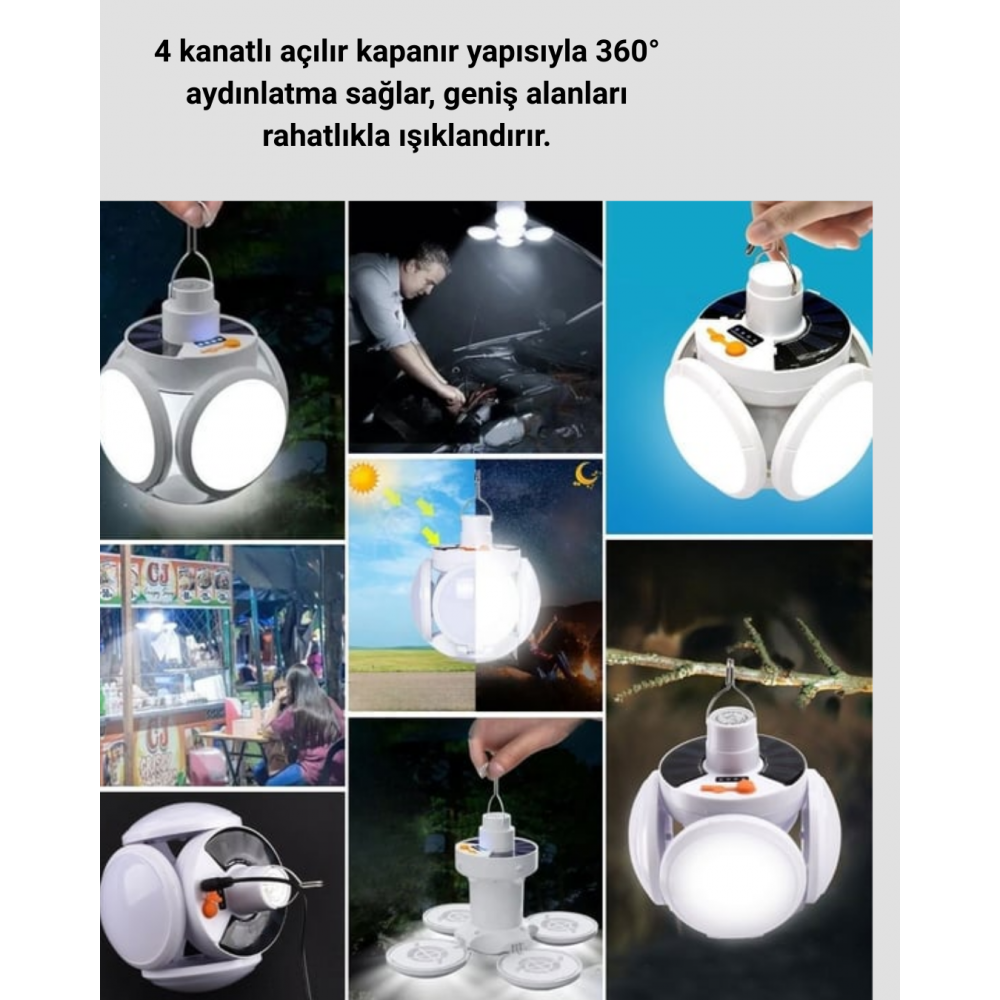 4 kanatlı açılır kapanır yapısıyla 360° aydınlatma sağlar, geniş alanları rahatlıkla ışıklandırır.

CJ

CJ