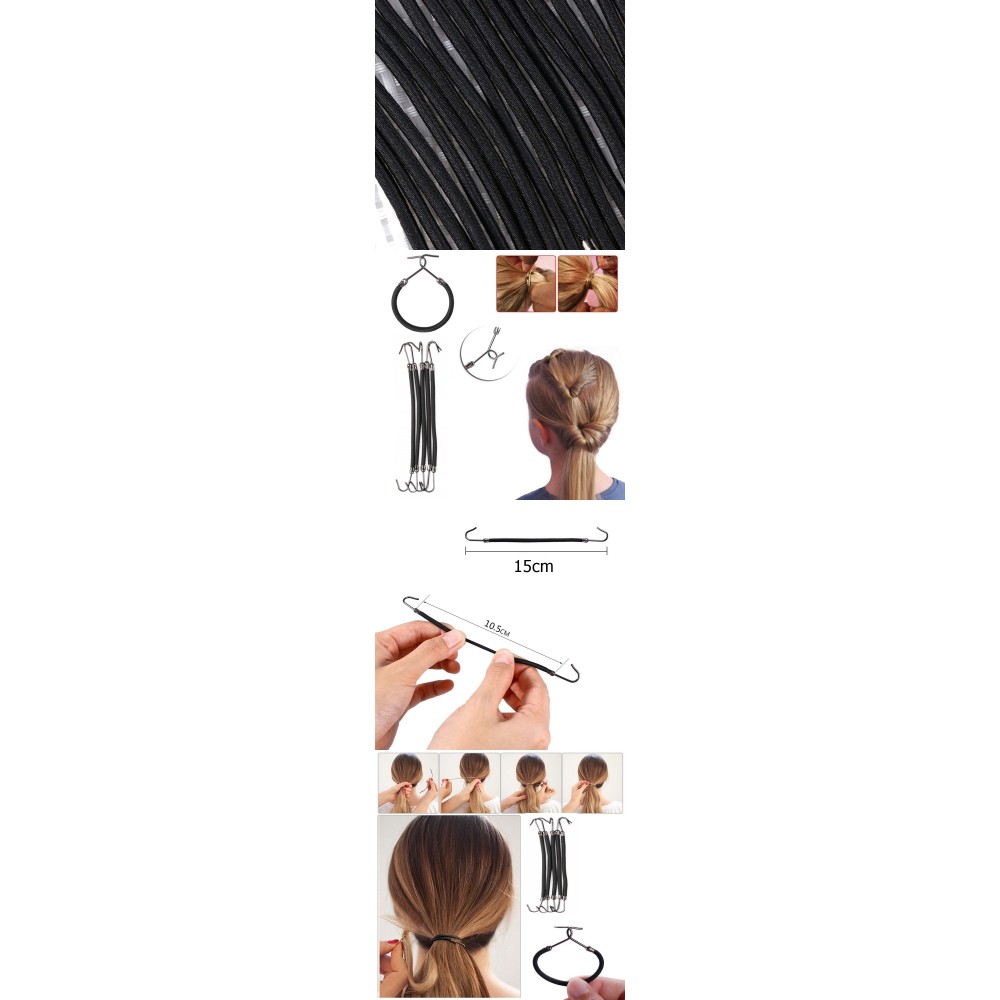 15cm

10.5CM